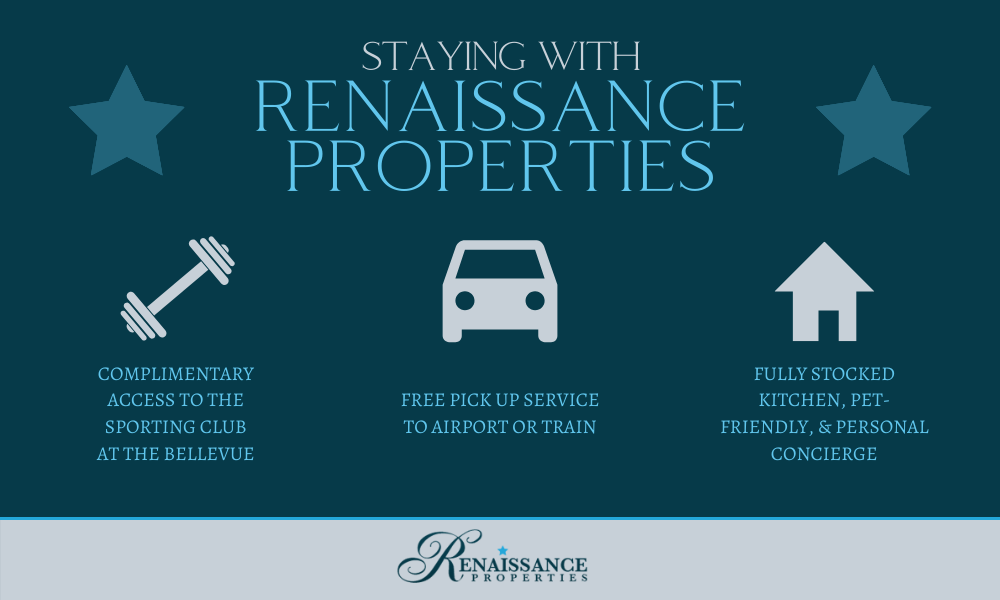 STAYING WITH
RENAISSANCE PROPERTIES

COMPLIMENTARY ACCESS TO THE SPORTING CLUB AT THE BELLEVUE

FREE PICK UP SERVICE TO AIRPORT OR TRAIN

FULLY STOCKED KITCHEN, PET-FRIENDLY, & PERSONAL CONCIERGE

RENAISSANCE PROPERTIES